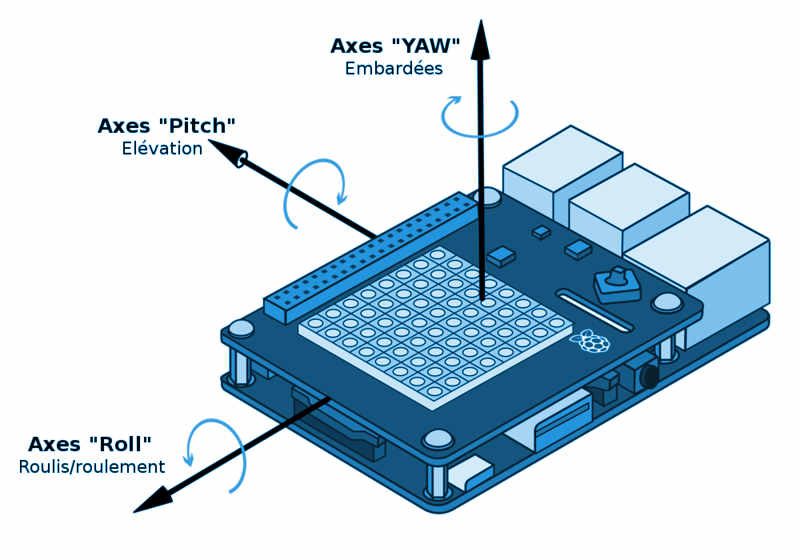 Axes "YAW"
Embardées

Axes "Pitch"
Elévation

Axes "Roll"
Roulis/roulement